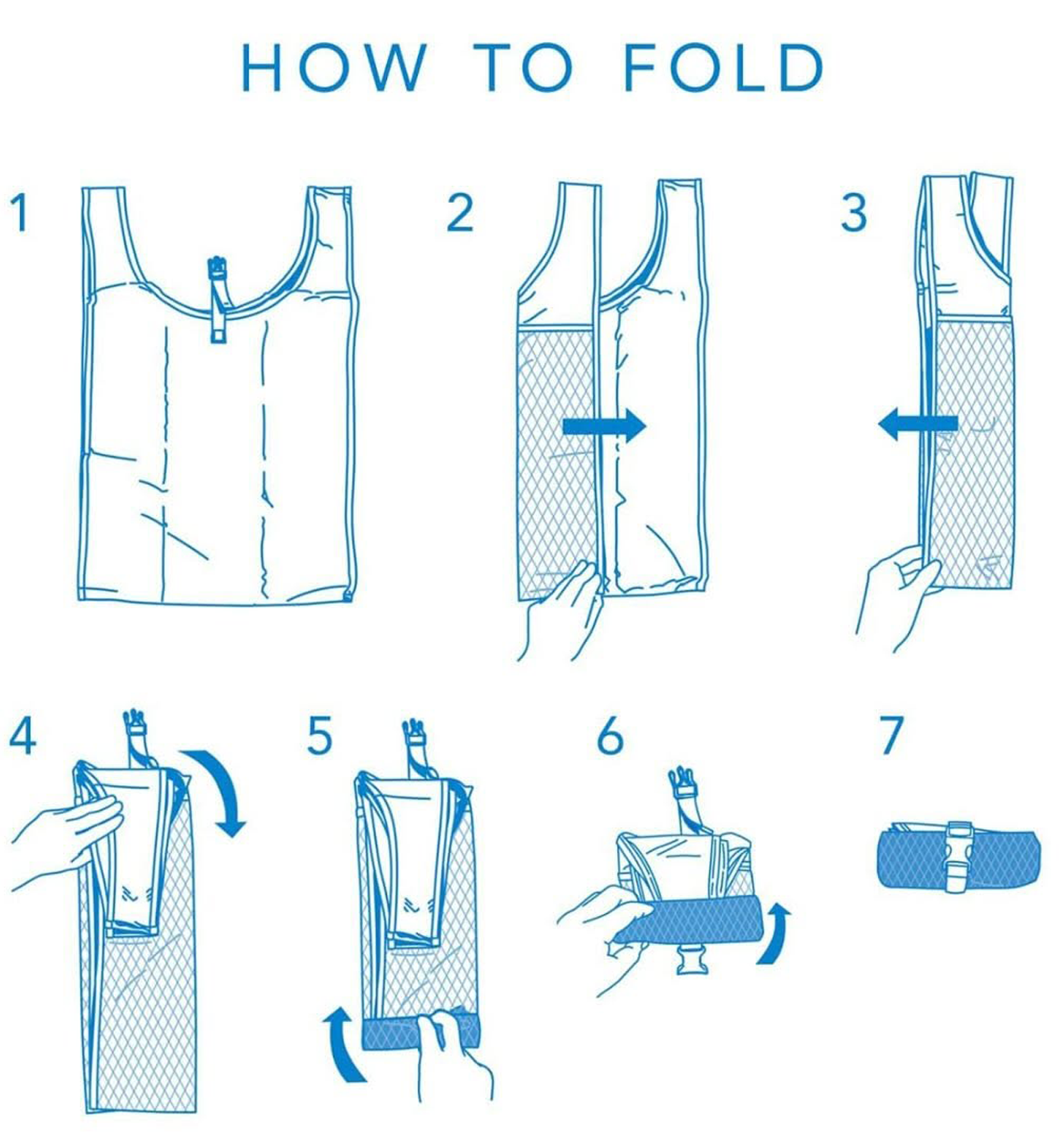 HOW TO FOLD

1

2

3

4

5

6

7