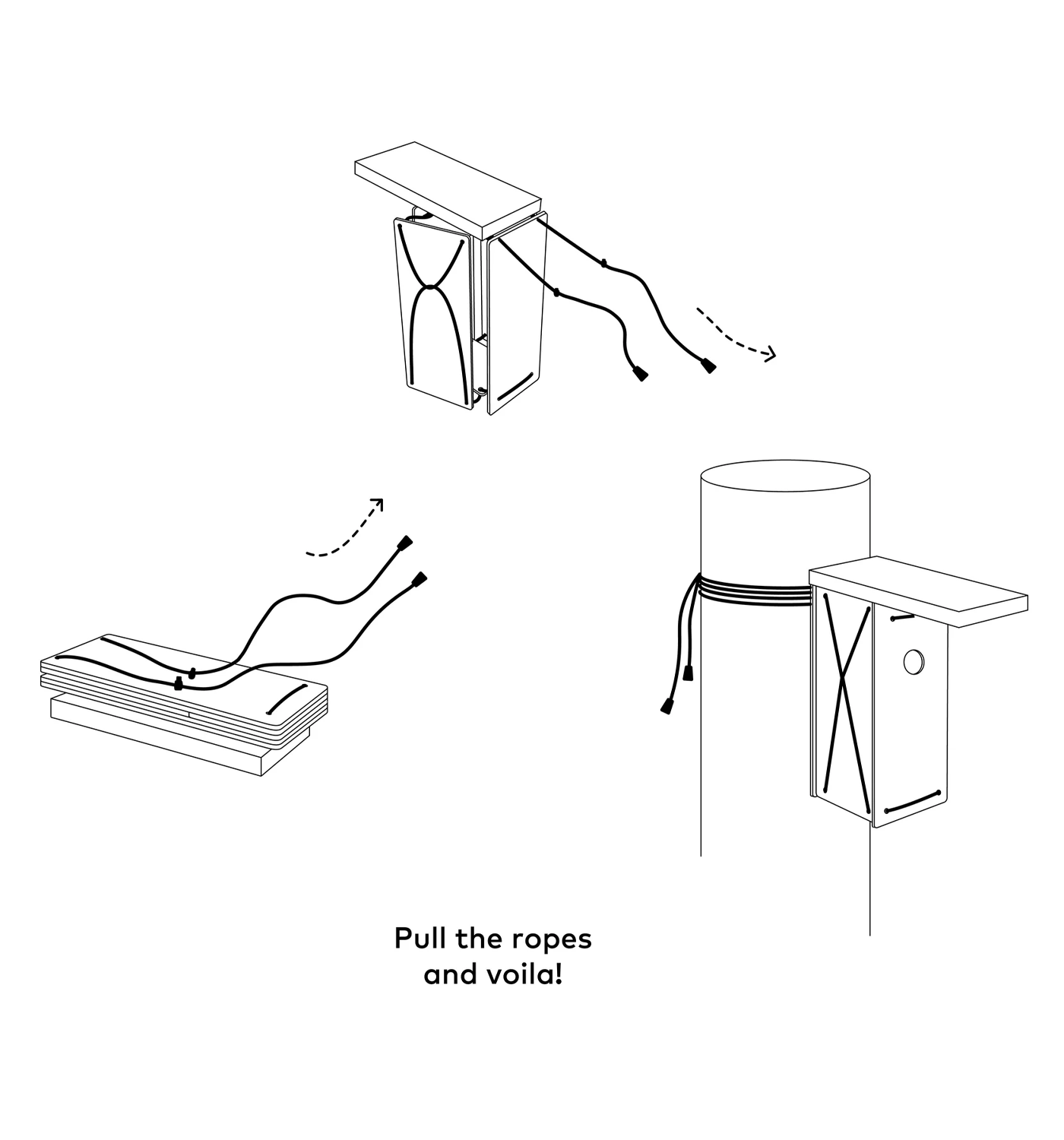 Pull the ropes
and voila!